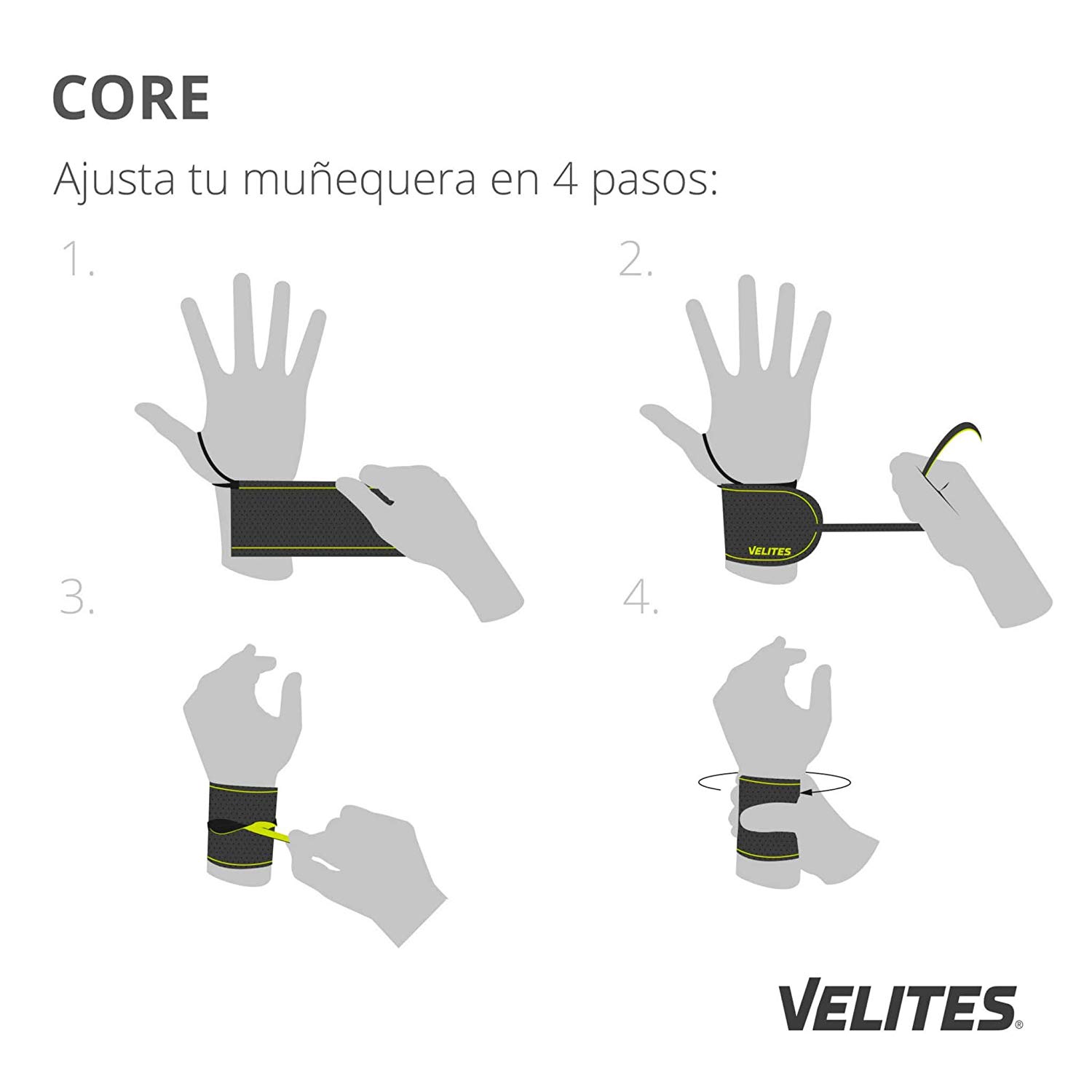 CORE

Ajusta tu muñequera en 4 pasos:

1.

2.

VELITES

3.

4.

VELITES®